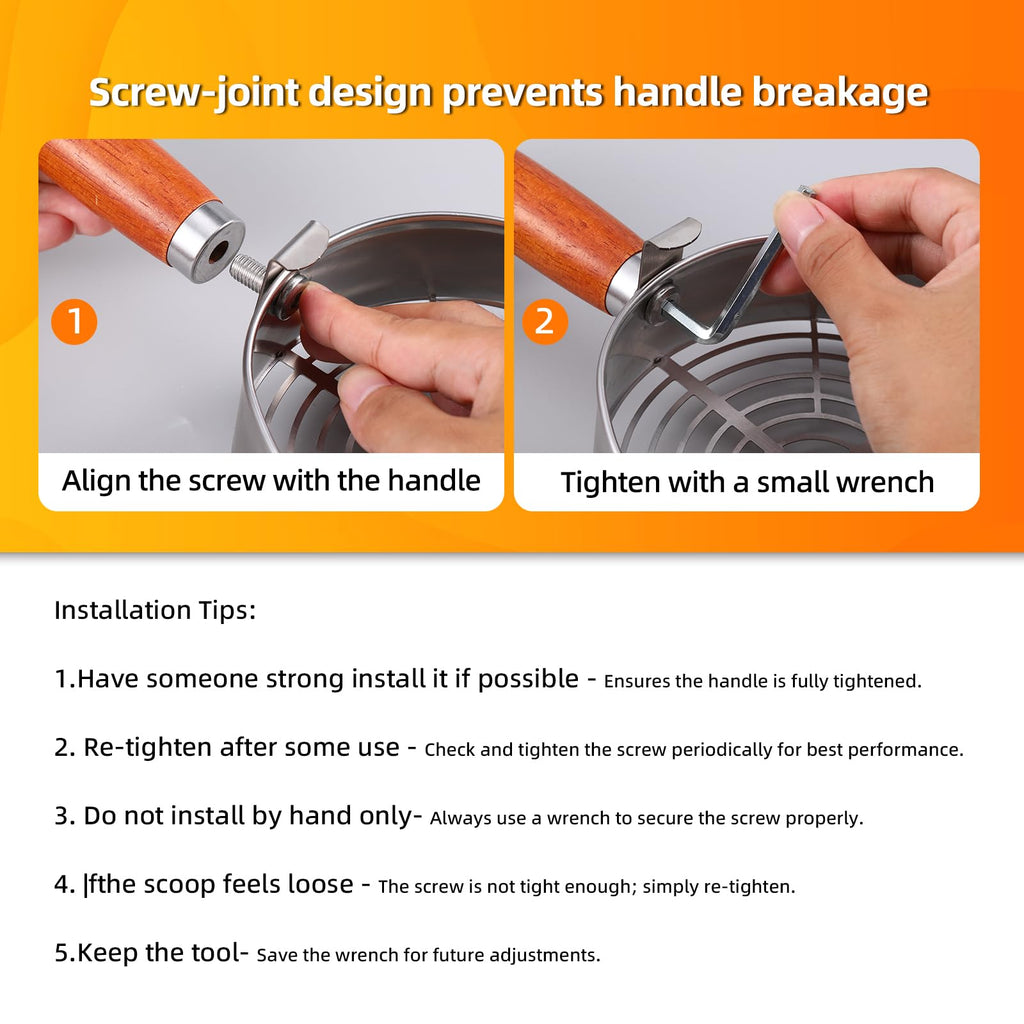 Screw-joint design prevents handle breakage

1

Align the screw with the handle

2

Tighten with a small wrench

Installation Tips:

1.Have someone strong install it if possible - Ensures the handle is fully tightened.

2. Re-tighten after some use - Check and tighten the screw periodically for best performance.

3. Do not install by hand only- Always use a wrench to secure the screw properly.

4. |fthe scoop feels loose - The screw is not tight enough; simply re-tighten.

5.Keep the tool- Save the wrench for future adjustments.